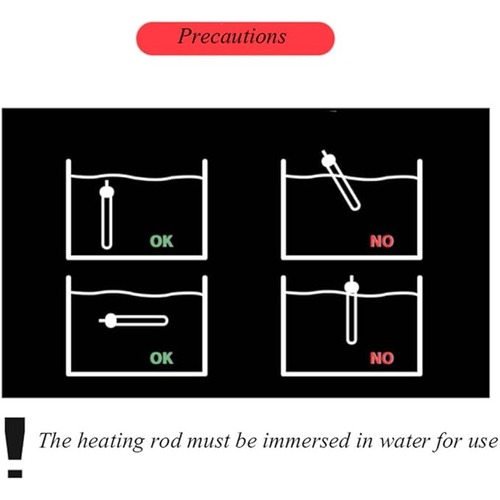 Precautions

OK

NO

OK

NO

!

The heating rod must be immersed in water for use